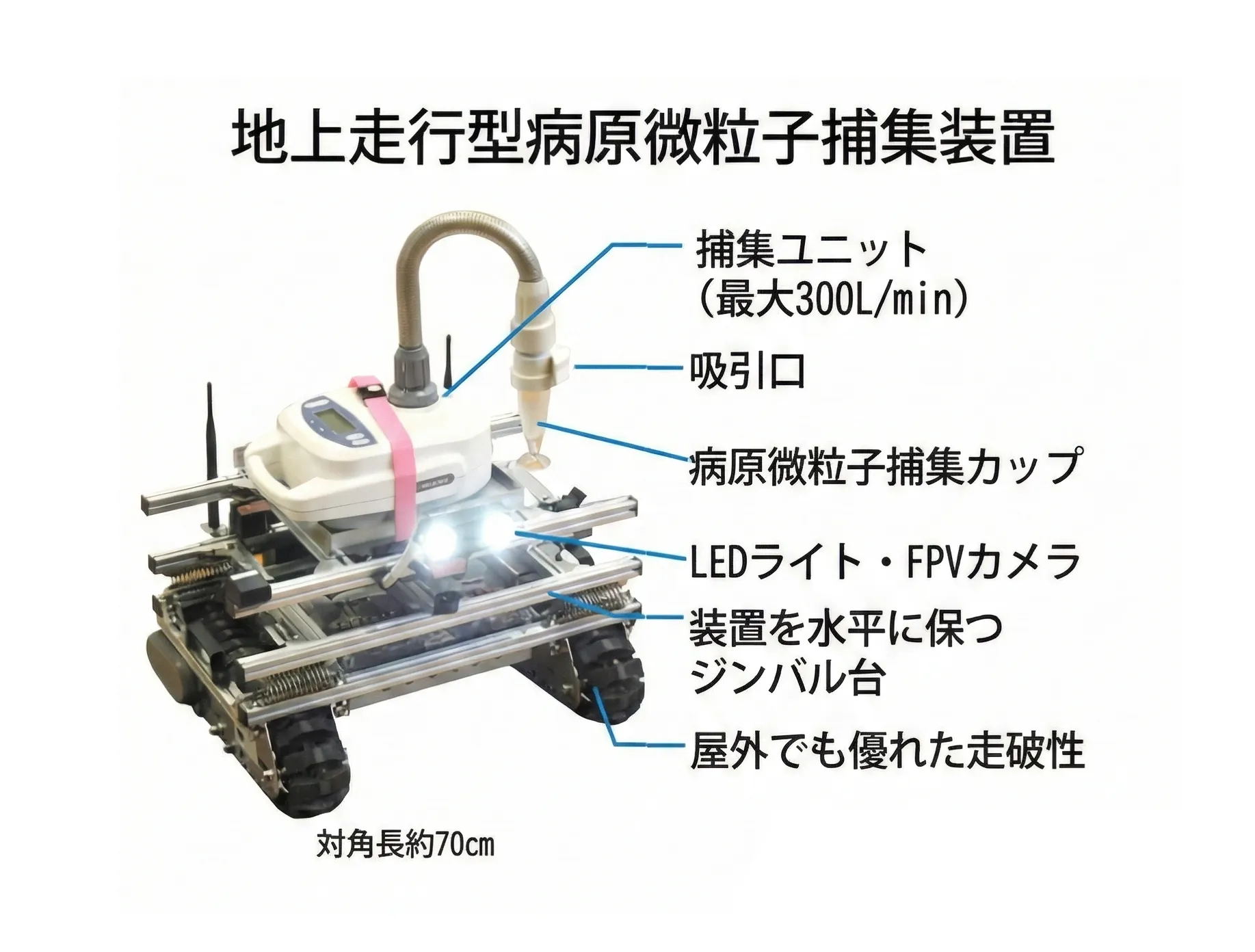 地上走行型病原微粒子捕集装置

捕集ユニット
(最大300L/min)

吸引口

病原微粒子捕集カップ

LEDライト・FPVカメラ

装置を水平に保つ
ジンバル台

屋外でも優れた走破性

対角長約70cm